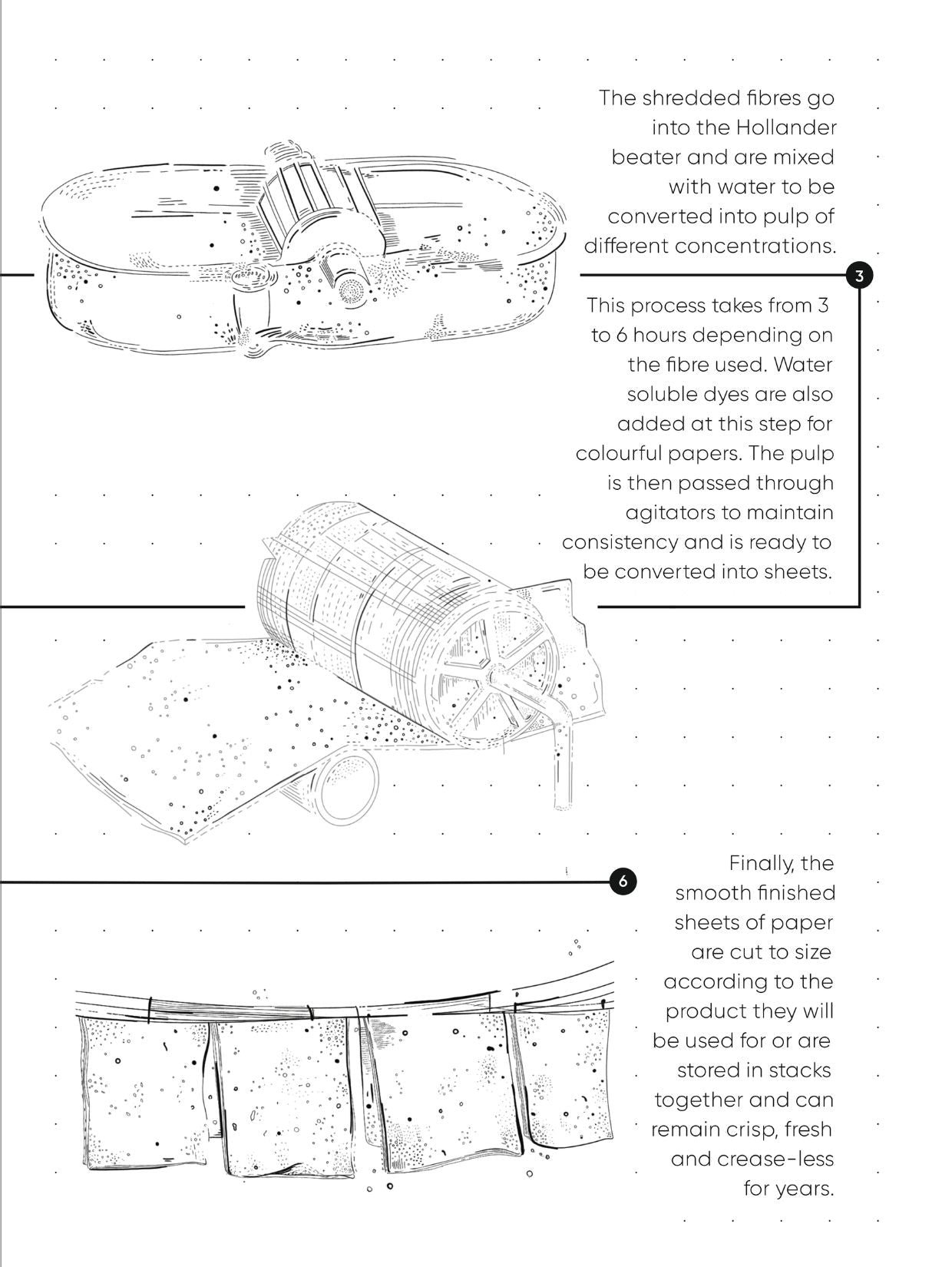 The shredded fibres go into the Hollander beater and are mixed with water to be converted into pulp of different concentrations.

3

This process takes from 3 to 6 hours depending on the fibre used. Water soluble dyes are also added at this step for colourful papers. The pulp is then passed through agitators to maintain consistency and is ready to be converted into sheets.

6

Finally, the smooth finished sheets of paper are cut to size according to the product they will be used for or are stored in stacks together and can remain crisp, fresh and crease-less for years.